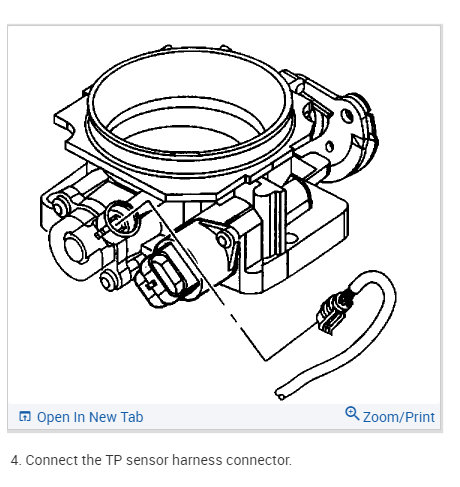 Open In New Tab

Zoom/Print

4. Connect the TP sensor harness connector.