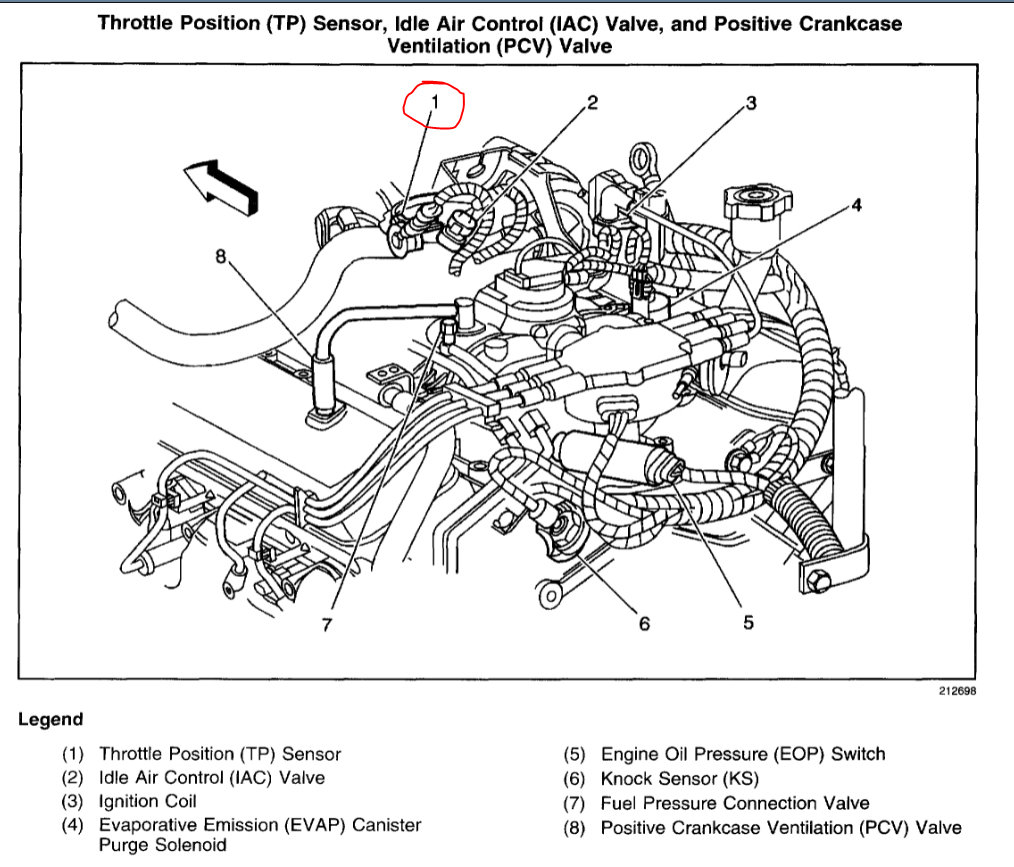 Throttle Position (TP) Sensor, Idle Air Control (IAC) Valve, and Positive Crankcase Ventilation (PCV) Valve

1
2
3
4
8
7
6
5

212698

Legend

(1) Throttle Position (TP) Sensor
(2) Idle Air Control (IAC) Valve
(3) Ignition Coil
(4) Evaporative Emission (EVAP) Canister Purge Solenoid
(5) Engine Oil Pressure (EOP) Switch
(6) Knock Sensor (KS)
(7) Fuel Pressure Connection Valve
(8) Positive Crankcase Ventilation (PCV) Valve