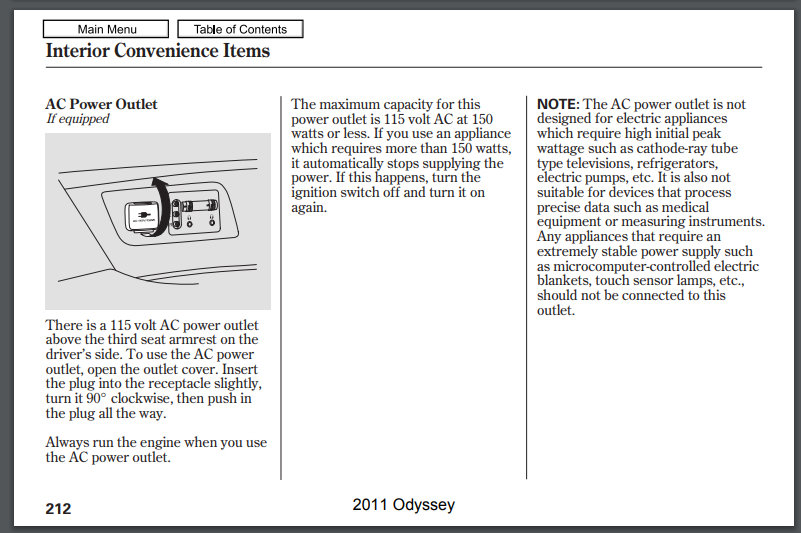 Main Menu
Table of Contents

Interior Convenience Items

AC Power Outlet
If equipped

There is a 115 volt AC power outlet above the third seat armrest on the driver's side. To use the AC power outlet, open the outlet cover. Insert the plug into the receptacle slightly, turn it 90° clockwise, then push in the plug all the way.

Always run the engine when you use the AC power outlet.

The maximum capacity for this power outlet is 115 volt AC at 150 watts or less. If you use an appliance which requires more than 150 watts, it automatically stops supplying the power. If this happens, turn the ignition switch off and turn it on again.

NOTE: The AC power outlet is not designed for electric appliances which require high initial peak wattage such as cathode-ray tube type televisions, refrigerators, electric pumps, etc. It is also not suitable for devices that process precise data such as medical equipment or measuring instruments. Any appliances that require an extremely stable power supply such as microcomputer-controlled electric blankets, touch sensor lamps, etc., should not be connected to this outlet.

212
2011 Odyssey