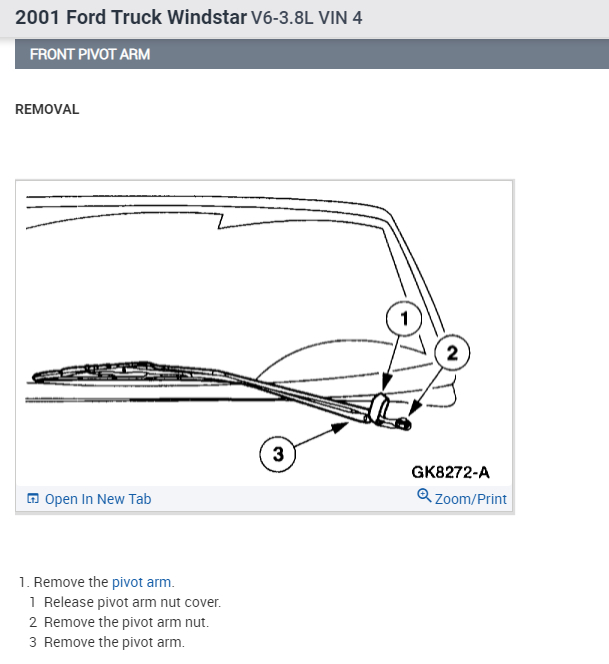 2001 Ford Truck Windstar V6-3.8L VIN 4

FRONT PIVOT ARM

REMOVAL

1

2

3

GK8272-A

Open In New Tab

Zoom/Print

1. Remove the pivot arm.
1 Release pivot arm nut cover.
2 Remove the pivot arm nut.
3 Remove the pivot arm.