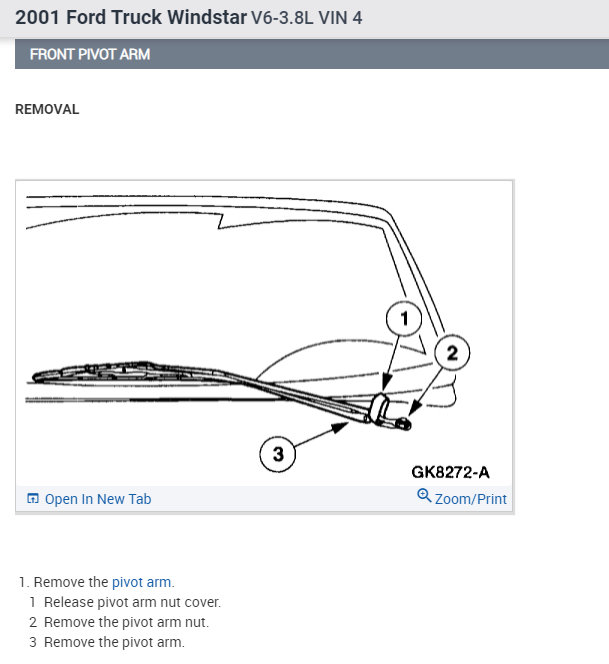 2001 Ford Truck Windstar V6-3.8L VIN 4

FRONT PIVOT ARM

REMOVAL

1
2
3
GK8272-A

Open In New Tab
Zoom/Print

1. Remove the pivot arm.
1 Release pivot arm nut cover.
2 Remove the pivot arm nut.
3 Remove the pivot arm.