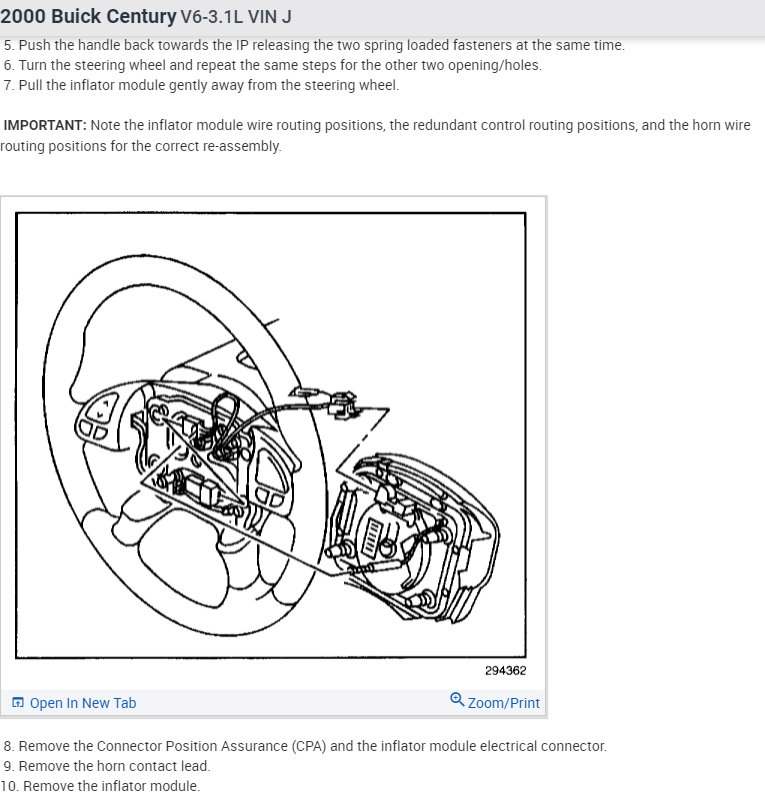 2000 Buick Century V6-3.1L VIN J

5. Push the handle back towards the IP releasing the two spring loaded fasteners at the same time.
6. Turn the steering wheel and repeat the same steps for the other two opening/holes.
7. Pull the inflator module gently away from the steering wheel.

IMPORTANT: Note the inflator module wire routing positions, the redundant control routing positions, and the horn wire routing positions for the correct re-assembly.

294362

Open In New Tab

Zoom/Print

8. Remove the Connector Position Assurance (CPA) and the inflator module electrical connector.
9. Remove the horn contact lead.
10. Remove the inflator module.