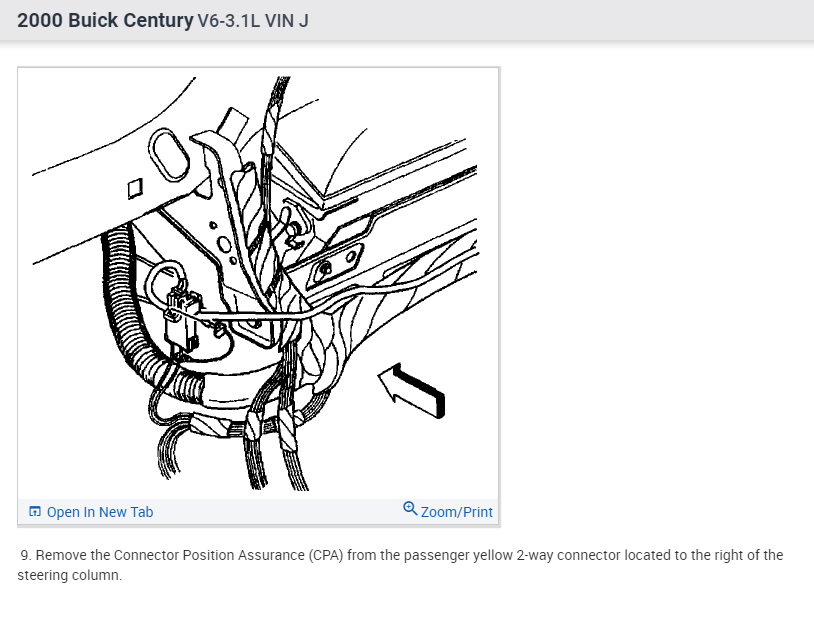 2000 Buick Century V6-3.1L VIN J

Open In New Tab

Zoom/Print

9. Remove the Connector Position Assurance (CPA) from the passenger yellow 2-way connector located to the right of the steering column.