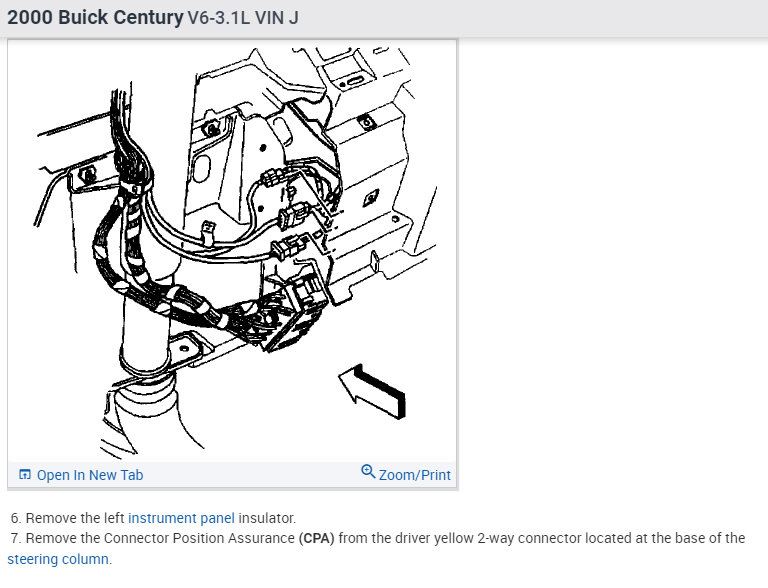 2000 Buick Century V6-3.1L VIN J

Open In New Tab

Zoom/Print

6. Remove the left instrument panel insulator.

7. Remove the Connector Position Assurance (CPA) from the driver yellow 2-way connector located at the base of the steering column.