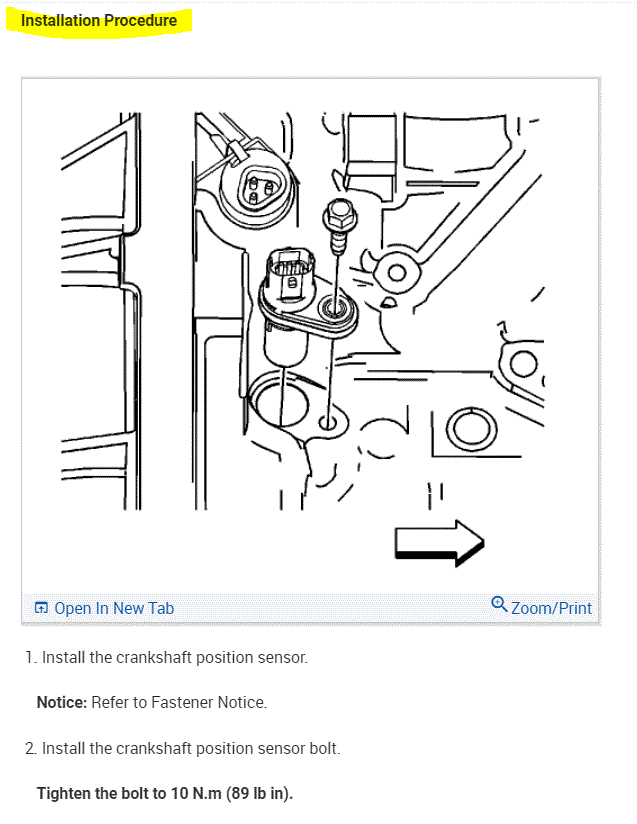 Installation Procedure

Open In New Tab

Zoom/Print

1. Install the crankshaft position sensor.

Notice: Refer to Fastener Notice.

2. Install the crankshaft position sensor bolt.

Tighten the bolt to 10 N.m (89 lb in).