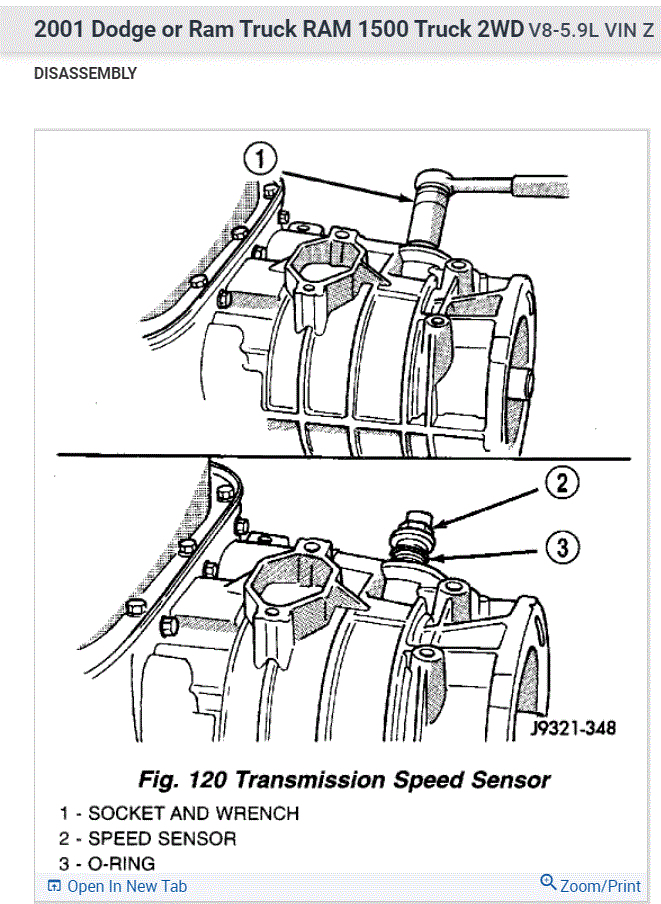 2001 Dodge or Ram Truck RAM 1500 Truck 2WD V8-5.9L VIN Z

DISASSEMBLY

1

2

3

J9321-348

Fig. 120 Transmission Speed Sensor

1 - SOCKET AND WRENCH
2 - SPEED SENSOR
3 - O-RING

Open In New Tab

Zoom/Print