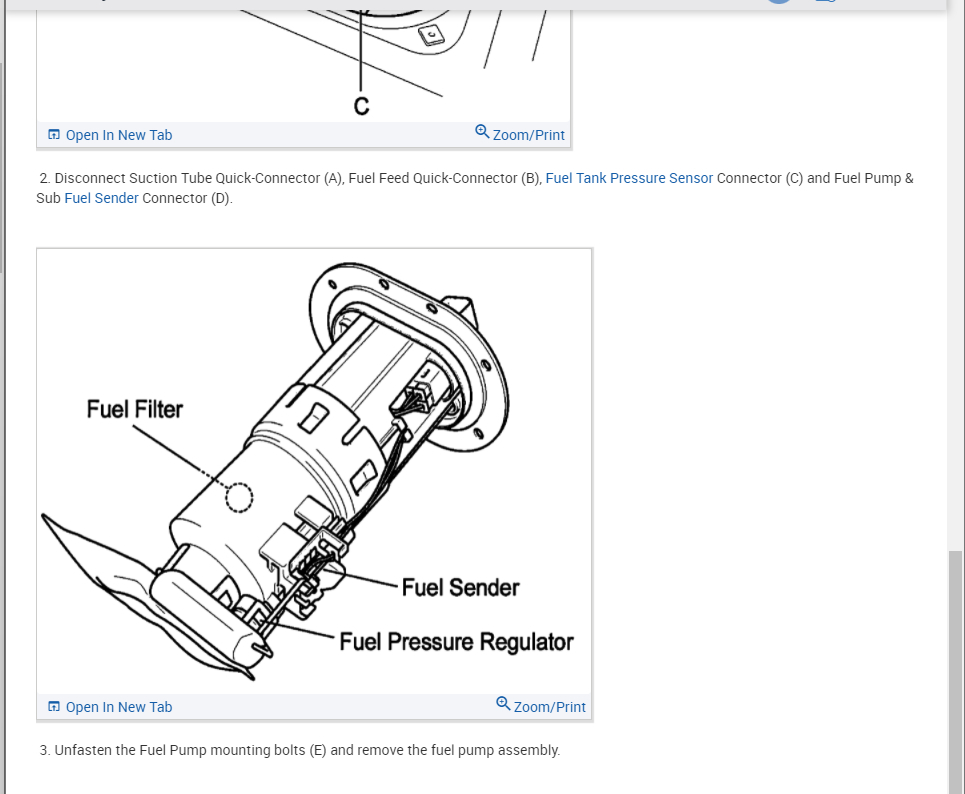 C

Open In New Tab
Zoom/Print

2. Disconnect Suction Tube Quick-Connector (A), Fuel Feed Quick-Connector (B), Fuel Tank Pressure Sensor Connector (C) and Fuel Pump & Sub Fuel Sender Connector (D).

Fuel Filter
Fuel Sender
Fuel Pressure Regulator

Open In New Tab
Zoom/Print

3. Unfasten the Fuel Pump mounting bolts (E) and remove the fuel pump assembly.