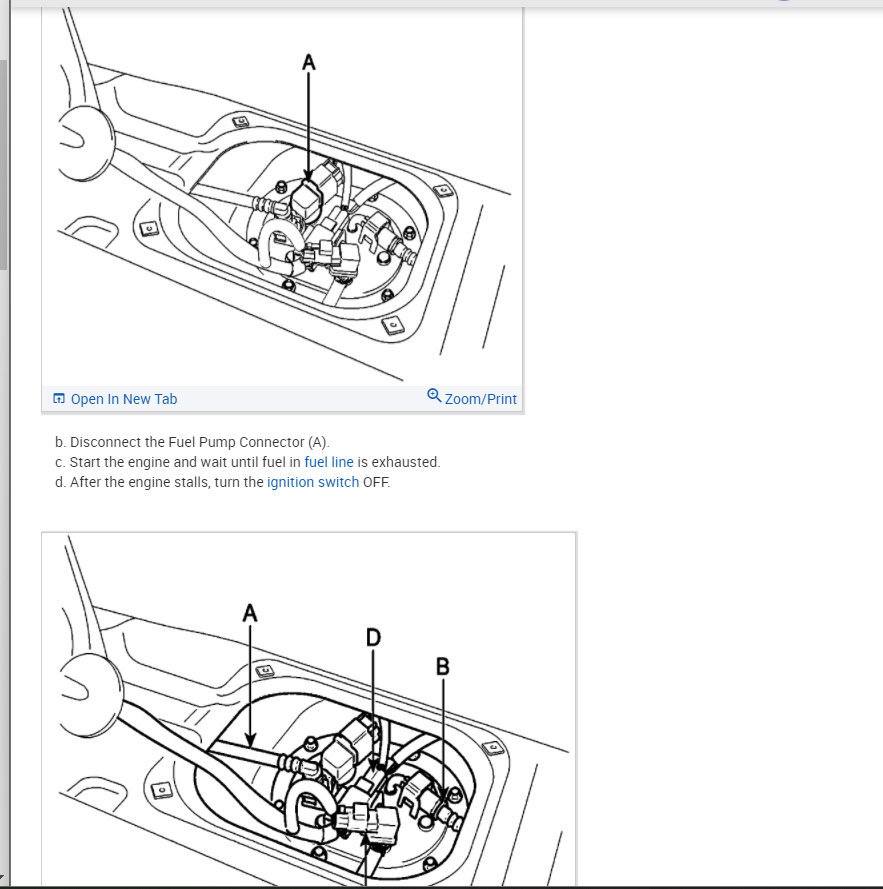 A

Open In New Tab

Zoom/Print

b. Disconnect the Fuel Pump Connector (A).
c. Start the engine and wait until fuel in fuel line is exhausted.
d. After the engine stalls, turn the ignition switch OFF.

A
D
B