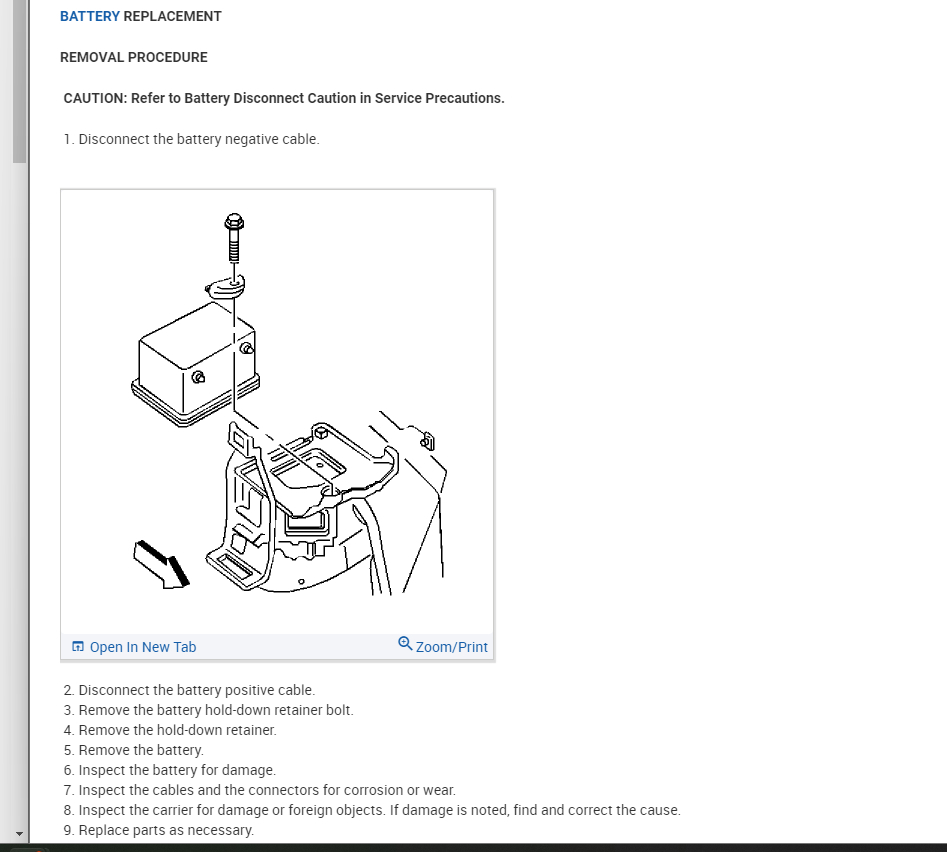 BATTERY REPLACEMENT

REMOVAL PROCEDURE

CAUTION: Refer to Battery Disconnect Caution in Service Precautions.

1. Disconnect the battery negative cable.

Open In New Tab

Zoom/Print

2. Disconnect the battery positive cable.
3. Remove the battery hold-down retainer bolt.
4. Remove the hold-down retainer.
5. Remove the battery.
6. Inspect the battery for damage.
7. Inspect the cables and the connectors for corrosion or wear.
8. Inspect the carrier for damage or foreign objects. If damage is noted, find and correct the cause.
9. Replace parts as necessary.