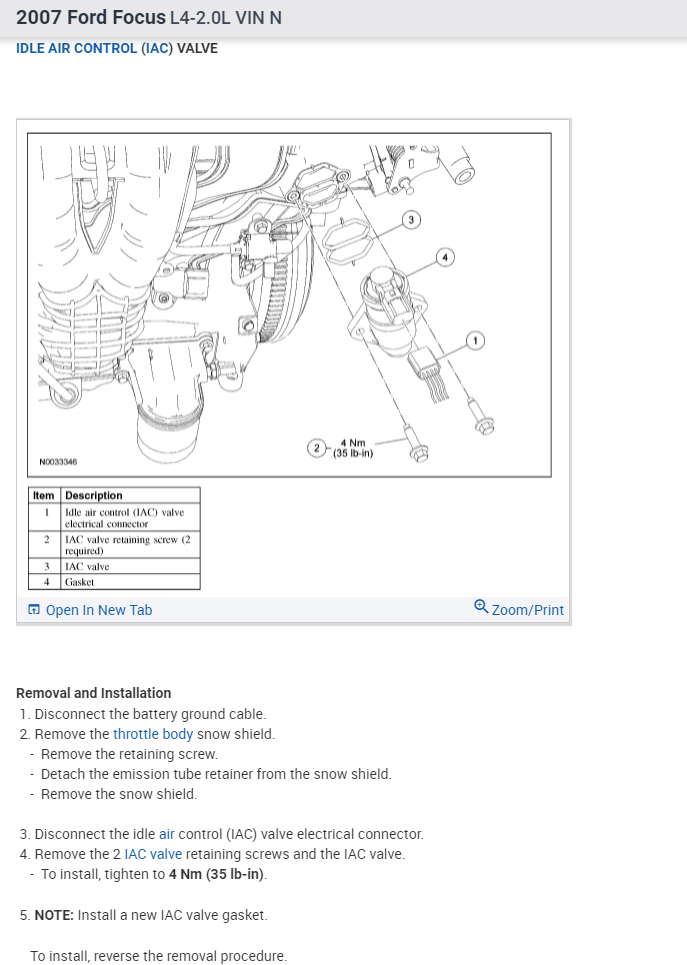 2007 Ford Focus L4-2.0L VIN N

IDLE AIR CONTROL (IAC) VALVE

3
4
1
2
4 Nm
(35 lb-in)
N0033346

| Item | Description |
|---|---|
| 1 | Idle air control (IAC) valve electrical connector |
| 2 | IAC valve retaining screw (2 required) |
| 3 | IAC valve |
| 4 | Gasket |

Open In New Tab
Zoom/Print

Removal and Installation
1. Disconnect the battery ground cable.
2. Remove the throttle body snow shield.
- Remove the retaining screw.
- Detach the emission tube retainer from the snow shield.
- Remove the snow shield.

3. Disconnect the idle air control (IAC) valve electrical connector.
4. Remove the 2 IAC valve retaining screws and the IAC valve.
- To install, tighten to 4 Nm (35 lb-in).

5. NOTE: Install a new IAC valve gasket.

To install, reverse the removal procedure.