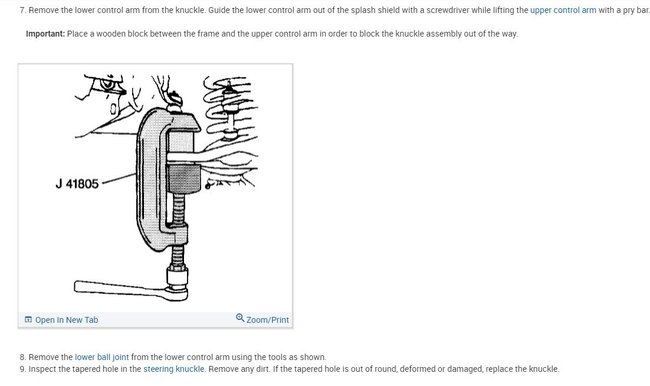 7. Remove the lower control arm from the knuckle. Guide the lower control arm out of the splash shield with a screwdriver while lifting the upper control arm with a pry bar.

Important: Place a wooden block between the frame and the upper control arm in order to block the knuckle assembly out of the way.

J 41805

Open In New Tab

Zoom/Print

8. Remove the lower ball joint from the lower control arm using the tools as shown.
9. Inspect the tapered hole in the steering knuckle. Remove any dirt. If the tapered hole is out of round, deformed or damaged, replace the knuckle.