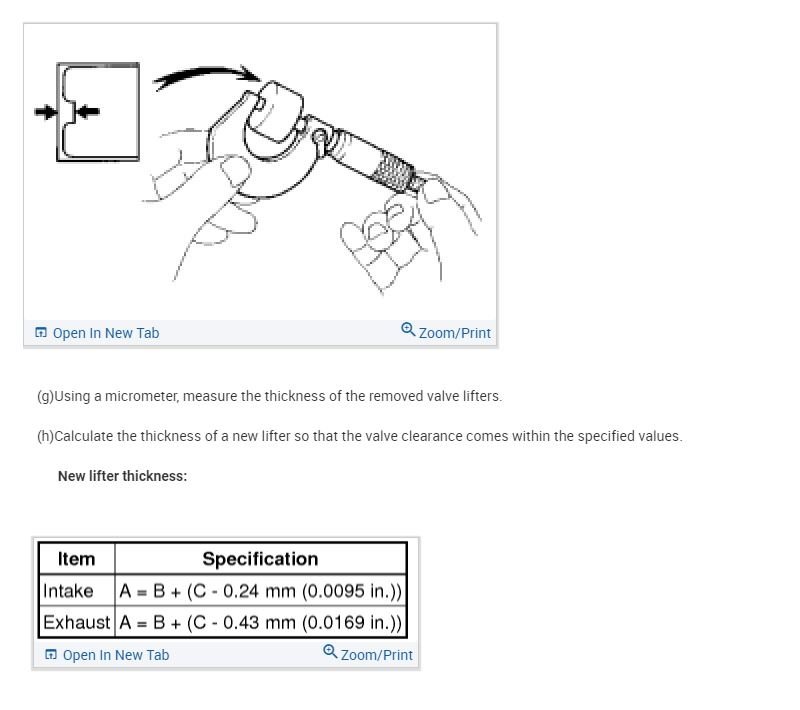 Open In New Tab

Zoom/Print

(g)Using a micrometer, measure the thickness of the removed valve lifters.

(h)Calculate the thickness of a new lifter so that the valve clearance comes within the specified values.

New lifter thickness:

| Item | Specification |
|---|---|
| Intake | A = B + (C - 0.24 mm (0.0095 in.)) |
| Exhaust | A = B + (C - 0.43 mm (0.0169 in.)) |

Open In New Tab

Zoom/Print