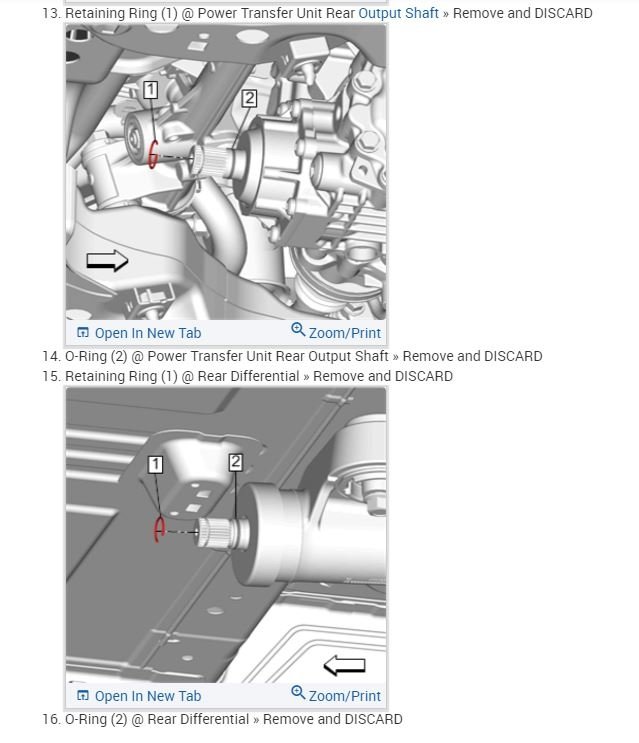 13. Retaining Ring (1) @ Power Transfer Unit Rear Output Shaft » Remove and DISCARD

1
2

Open In New Tab
Zoom/Print

14. O-Ring (2) @ Power Transfer Unit Rear Output Shaft » Remove and DISCARD
15. Retaining Ring (1) @ Rear Differential » Remove and DISCARD

1
2

Open In New Tab
Zoom/Print

16. O-Ring (2) @ Rear Differential » Remove and DISCARD