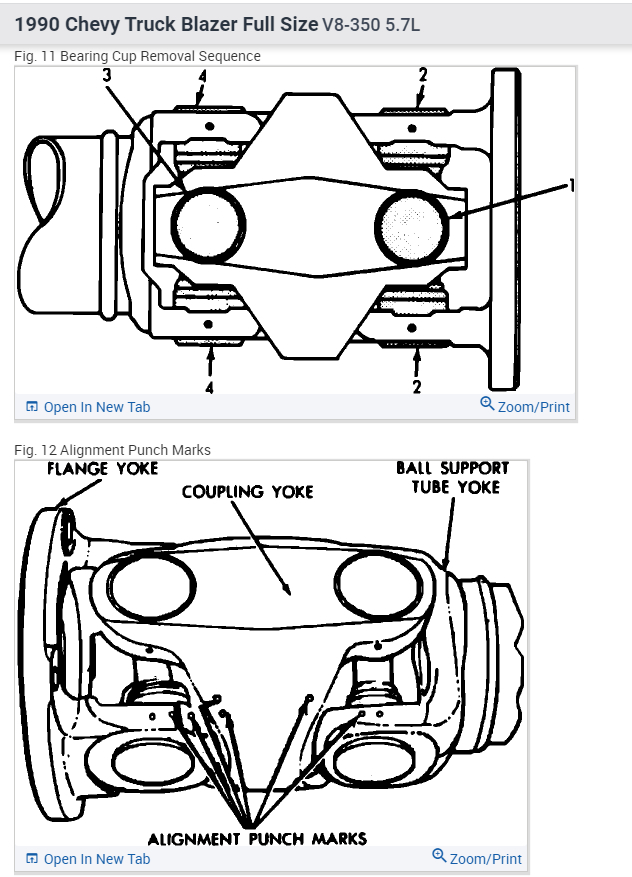 1990 Chevy Truck Blazer Full Size V8-350 5.7L

Fig. 11 Bearing Cup Removal Sequence

3
4
2
1
4
2

Open In New Tab
Zoom/Print

Fig. 12 Alignment Punch Marks

FLANGE YOKE
COUPLING YOKE
BALL SUPPORT TUBE YOKE
ALIGNMENT PUNCH MARKS

Open In New Tab
Zoom/Print