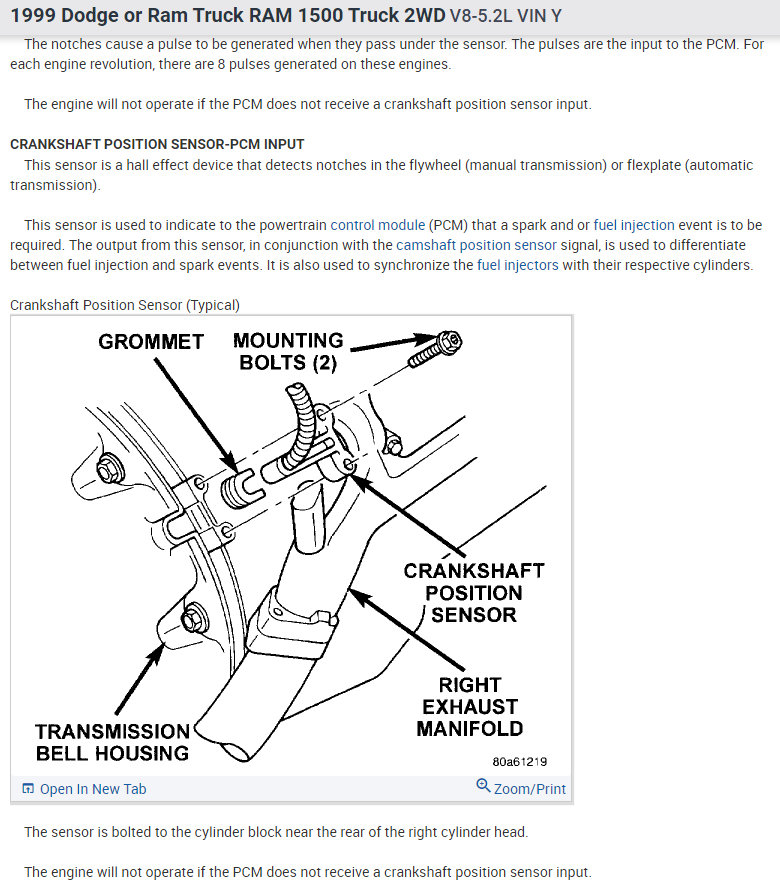 1999 Dodge or Ram Truck RAM 1500 Truck 2WD V8-5.2L VIN Y

The notches cause a pulse to be generated when they pass under the sensor. The pulses are the input to the PCM. For each engine revolution, there are 8 pulses generated on these engines.

The engine will not operate if the PCM does not receive a crankshaft position sensor input.

CRANKSHAFT POSITION SENSOR-PCM INPUT
This sensor is a hall effect device that detects notches in the flywheel (manual transmission) or flexplate (automatic transmission).

This sensor is used to indicate to the powertrain control module (PCM) that a spark and or fuel injection event is to be required. The output from this sensor, in conjunction with the camshaft position sensor signal, is used to differentiate between fuel injection and spark events. It is also used to synchronize the fuel injectors with their respective cylinders.

Crankshaft Position Sensor (Typical)

GROMMET
MOUNTING BOLTS (2)
CRANKSHAFT POSITION SENSOR
RIGHT EXHAUST MANIFOLD
TRANSMISSION BELL HOUSING
80a61219

Open In New Tab
Zoom/Print

The sensor is bolted to the cylinder block near the rear of the right cylinder head.

The engine will not operate if the PCM does not receive a crankshaft position sensor input.