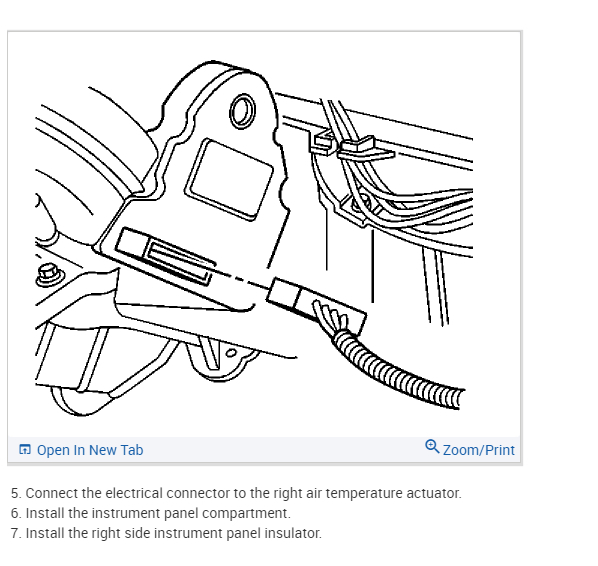 Open In New Tab

Zoom/Print

5. Connect the electrical connector to the right air temperature actuator.
6. Install the instrument panel compartment.
7. Install the right side instrument panel insulator.