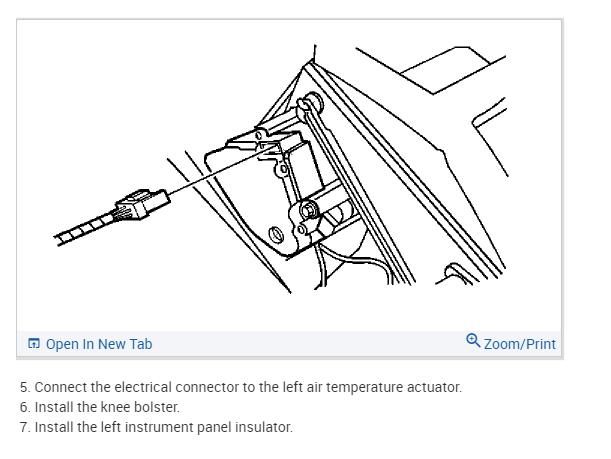 Open In New Tab
Zoom/Print

5. Connect the electrical connector to the left air temperature actuator.
6. Install the knee bolster.
7. Install the left instrument panel insulator.