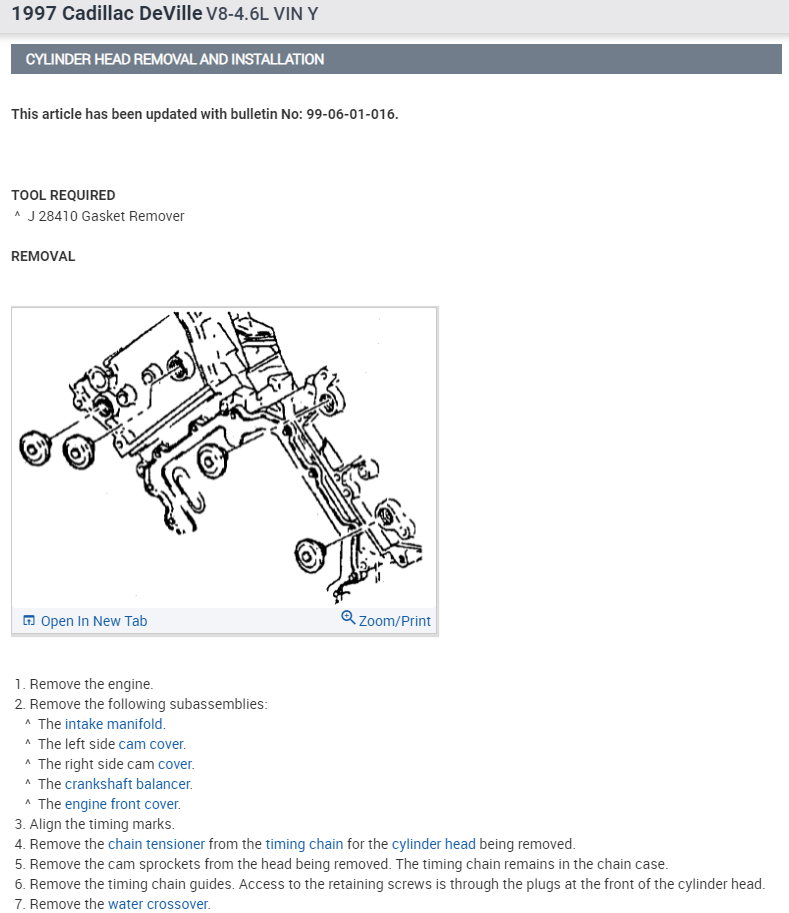 1997 Cadillac DeVille V8-4.6L VIN Y

CYLINDER HEAD REMOVAL AND INSTALLATION

This article has been updated with bulletin No: 99-06-01-016.

TOOL REQUIRED
^ J 28410 Gasket Remover

REMOVAL

Open In New Tab
Zoom/Print

1. Remove the engine.
2. Remove the following subassemblies:
^ The intake manifold.
^ The left side cam cover.
^ The right side cam cover.
^ The crankshaft balancer.
^ The engine front cover.
3. Align the timing marks.
4. Remove the chain tensioner from the timing chain for the cylinder head being removed.
5. Remove the cam sprockets from the head being removed. The timing chain remains in the chain case.
6. Remove the timing chain guides. Access to the retaining screws is through the plugs at the front of the cylinder head.
7. Remove the water crossover.