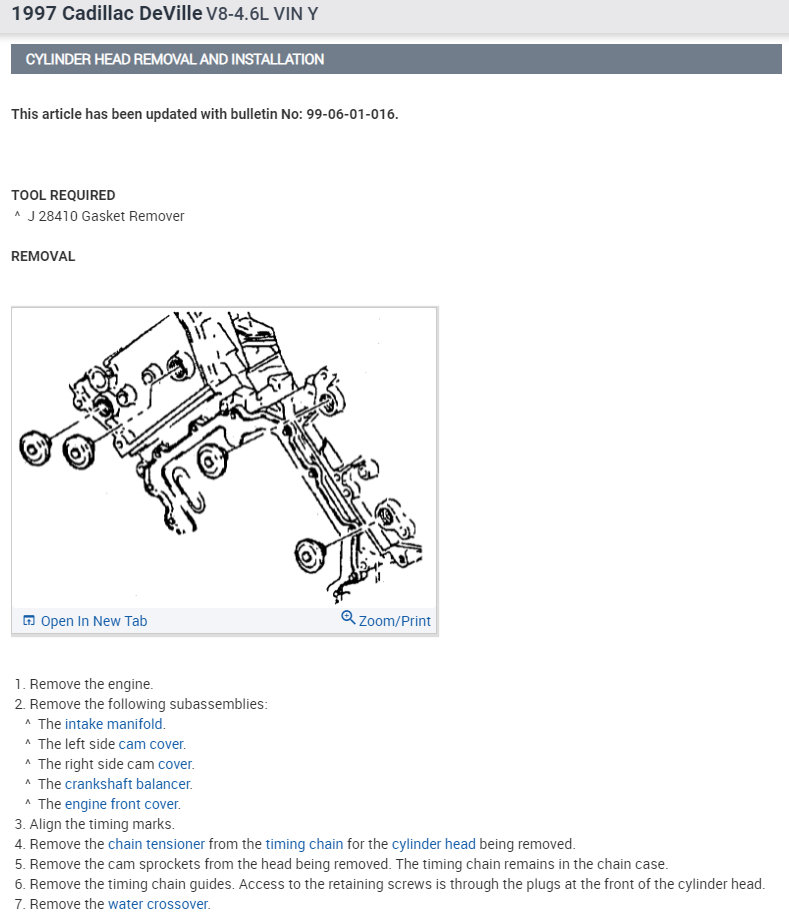 1997 Cadillac DeVille V8-4.6L VIN Y

CYLINDER HEAD REMOVAL AND INSTALLATION

This article has been updated with bulletin No: 99-06-01-016.

TOOL REQUIRED
^ J 28410 Gasket Remover

REMOVAL

Open In New Tab
Zoom/Print

1. Remove the engine.
2. Remove the following subassemblies:
^ The intake manifold.
^ The left side cam cover.
^ The right side cam cover.
^ The crankshaft balancer.
^ The engine front cover.
3. Align the timing marks.
4. Remove the chain tensioner from the timing chain for the cylinder head being removed.
5. Remove the cam sprockets from the head being removed. The timing chain remains in the chain case.
6. Remove the timing chain guides. Access to the retaining screws is through the plugs at the front of the cylinder head.
7. Remove the water crossover.