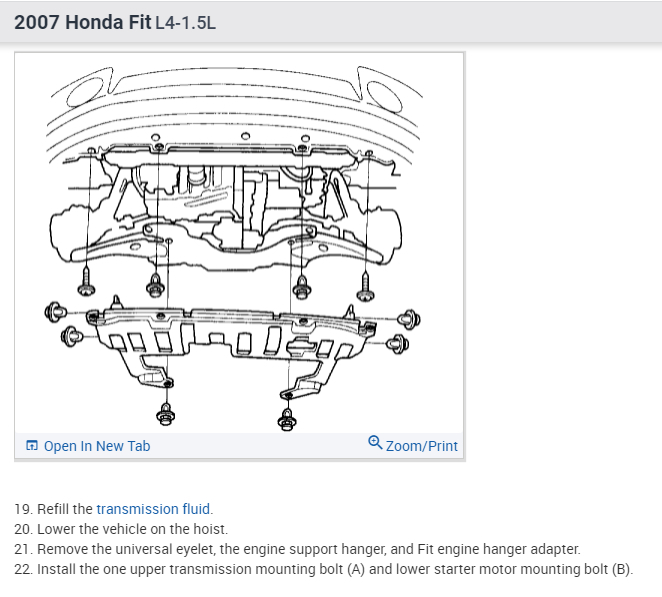 2007 Honda Fit L4-1.5L

Open In New Tab

Zoom/Print

19. Refill the transmission fluid.
20. Lower the vehicle on the hoist.
21. Remove the universal eyelet, the engine support hanger, and Fit engine hanger adapter.
22. Install the one upper transmission mounting bolt (A) and lower starter motor mounting bolt (B).