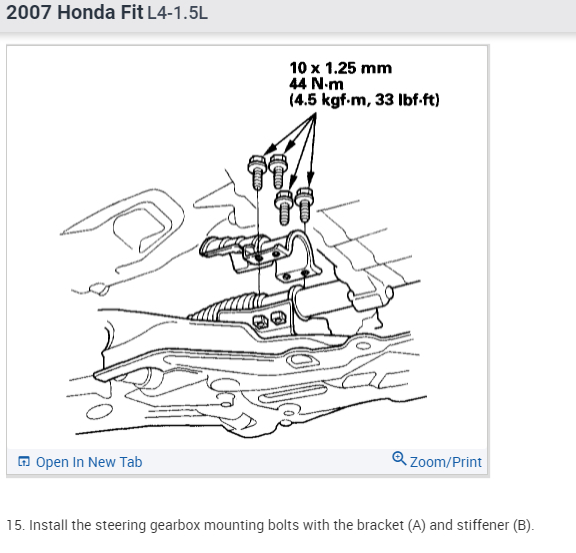 2007 Honda Fit L4-1.5L

10 x 1.25 mm
44 N·m
(4.5 kgf·m, 33 lbf·ft)

Open In New Tab

Zoom/Print

15. Install the steering gearbox mounting bolts with the bracket (A) and stiffener (B).