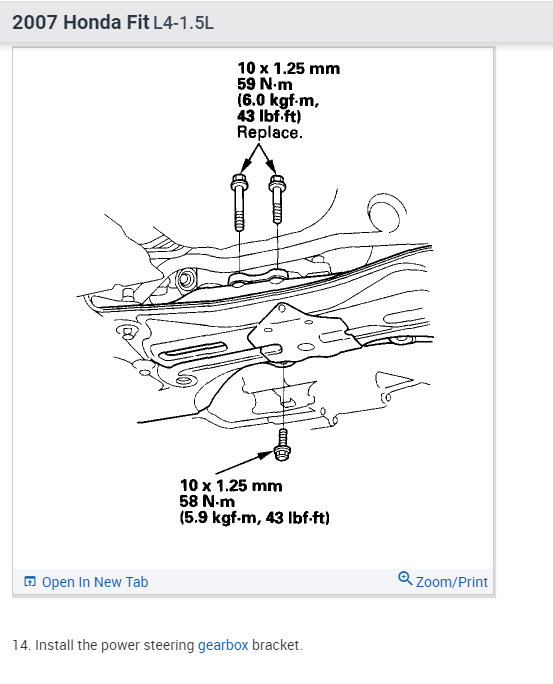 2007 Honda Fit L4-1.5L

10 x 1.25 mm
59 N·m
(6.0 kgf·m,
43 lbf·ft)
Replace.

10 x 1.25 mm
58 N·m
(5.9 kgf·m, 43 lbf·ft)

Open In New Tab

Zoom/Print

14. Install the power steering gearbox bracket.