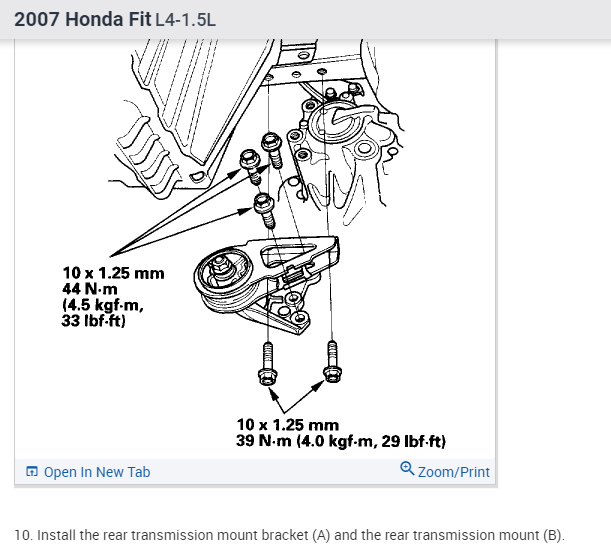 2007 Honda Fit L4-1.5L

10 x 1.25 mm
44 N·m
(4.5 kgf·m,
33 lbf·ft)

10 x 1.25 mm
39 N·m (4.0 kgf·m, 29 lbf·ft)

Open In New Tab

Zoom/Print

10. Install the rear transmission mount bracket (A) and the rear transmission mount (B).