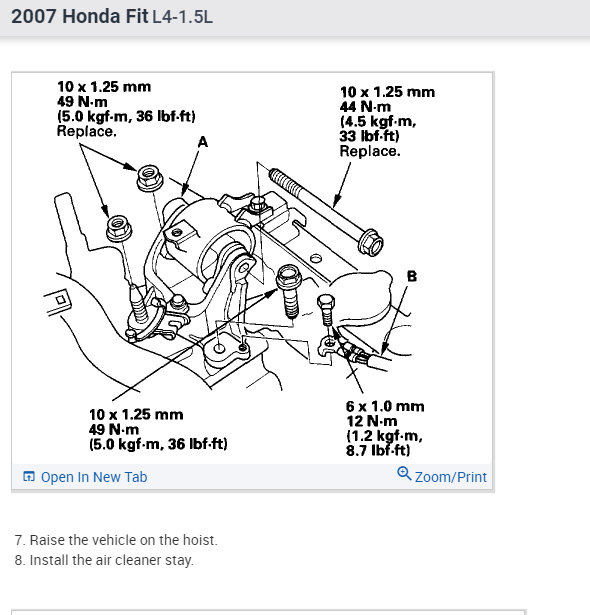 2007 Honda Fit L4-1.5L

10 x 1.25 mm
49 N·m
(5.0 kgf·m, 36 lbf·ft)
Replace.

A

10 x 1.25 mm
44 N·m
(4.5 kgf·m,
33 lbf·ft)
Replace.

B

10 x 1.25 mm
49 N·m
(5.0 kgf·m, 36 lbf·ft)

6 x 1.0 mm
12 N·m
(1.2 kgf·m,
8.7 lbf·ft)

Open In New Tab

Zoom/Print

7. Raise the vehicle on the hoist.
8. Install the air cleaner stay.