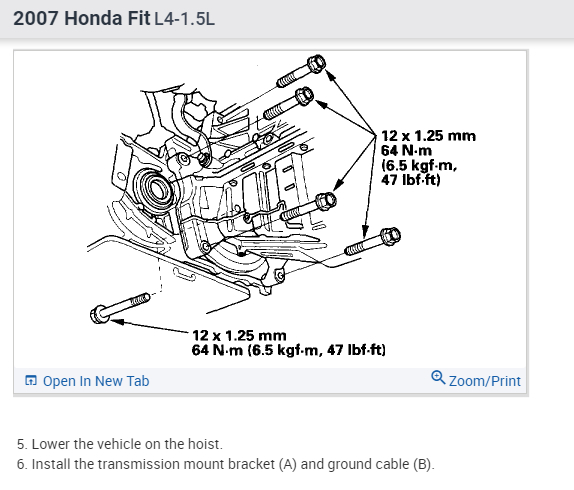 2007 Honda Fit L4-1.5L

12 x 1.25 mm
64 N·m
(6.5 kgf·m,
47 lbf·ft)

12 x 1.25 mm
64 N·m (6.5 kgf·m, 47 lbf·ft)

Open In New Tab

Zoom/Print

5. Lower the vehicle on the hoist.
6. Install the transmission mount bracket (A) and ground cable (B).