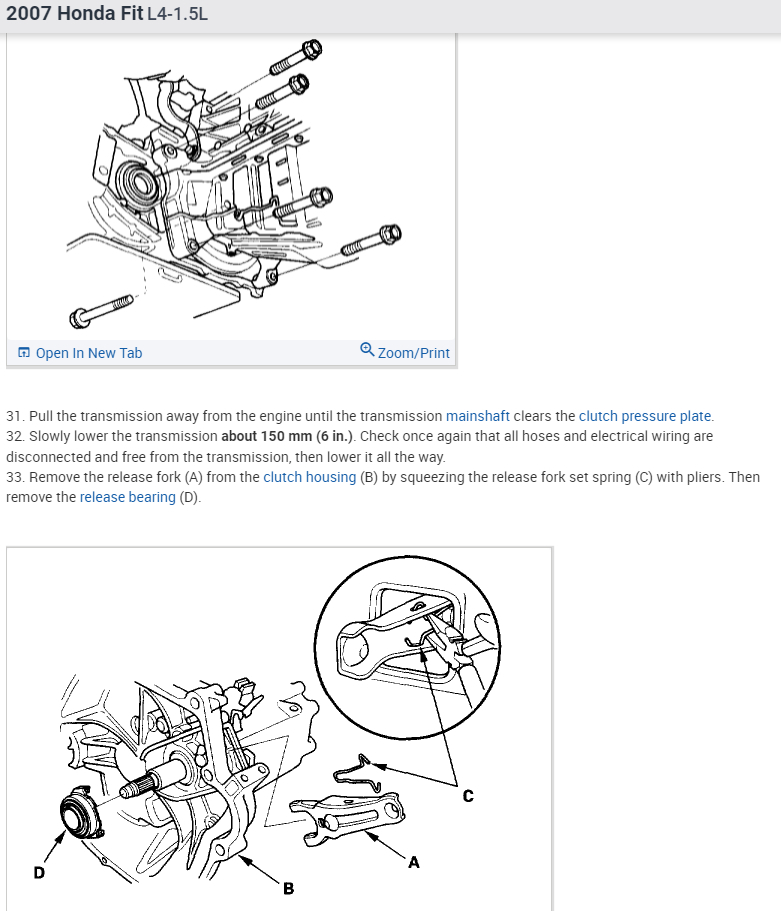 2007 Honda Fit L4-1.5L

Open In New Tab
Zoom/Print

31. Pull the transmission away from the engine until the transmission mainshaft clears the clutch pressure plate.
32. Slowly lower the transmission about 150 mm (6 in.). Check once again that all hoses and electrical wiring are disconnected and free from the transmission, then lower it all the way.
33. Remove the release fork (A) from the clutch housing (B) by squeezing the release fork set spring (C) with pliers. Then remove the release bearing (D).

C
A
D
B