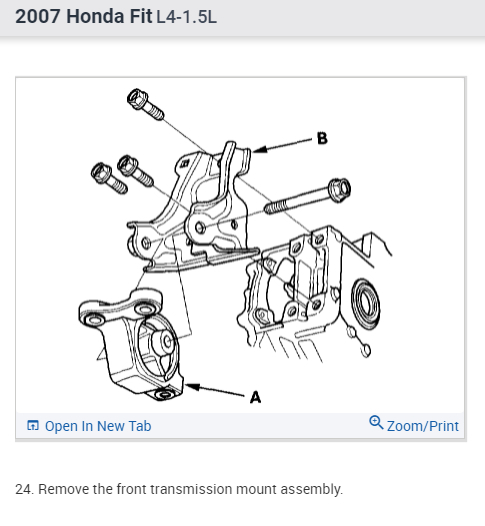 2007 Honda Fit L4-1.5L

B

A

Open In New Tab

Zoom/Print

24. Remove the front transmission mount assembly.