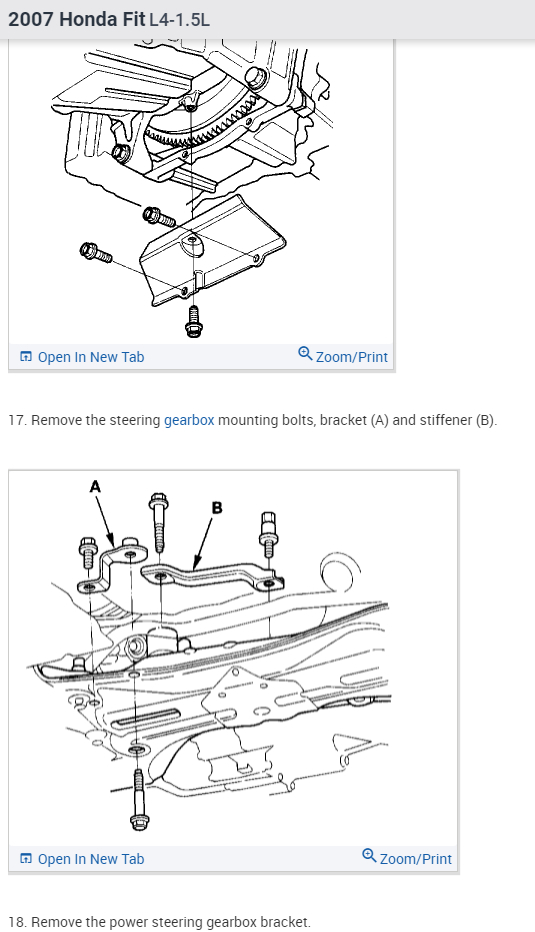 2007 Honda Fit L4-1.5L

Open In New Tab

Zoom/Print

17. Remove the steering gearbox mounting bolts, bracket (A) and stiffener (B).

A

B

Open In New Tab

Zoom/Print

18. Remove the power steering gearbox bracket.