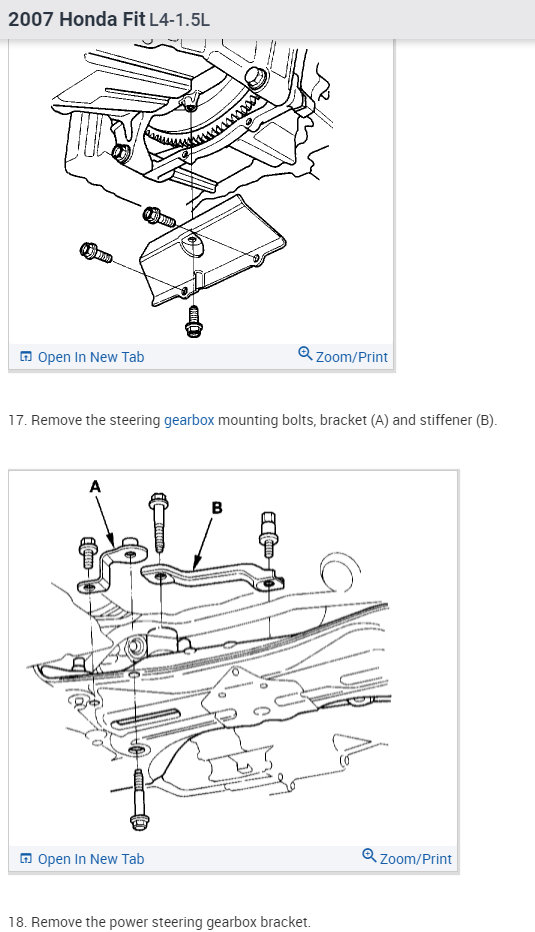 2007 Honda Fit L4-1.5L

Open In New Tab
Zoom/Print

17. Remove the steering gearbox mounting bolts, bracket (A) and stiffener (B).

A
B

Open In New Tab
Zoom/Print

18. Remove the power steering gearbox bracket.