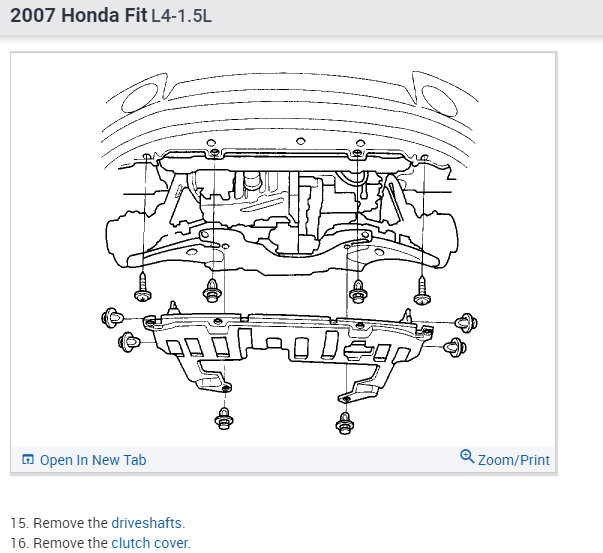 2007 Honda Fit L4-1.5L

Open In New Tab

Zoom/Print

15. Remove the driveshafts.
16. Remove the clutch cover.