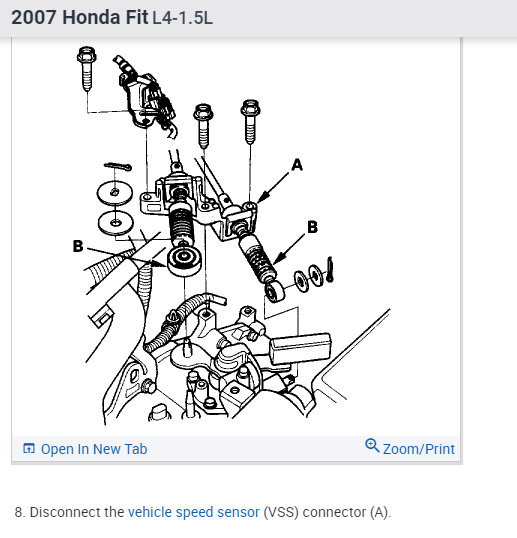 2007 Honda Fit L4-1.5L

A

B

B

Open In New Tab

Zoom/Print

8. Disconnect the vehicle speed sensor (VSS) connector (A).