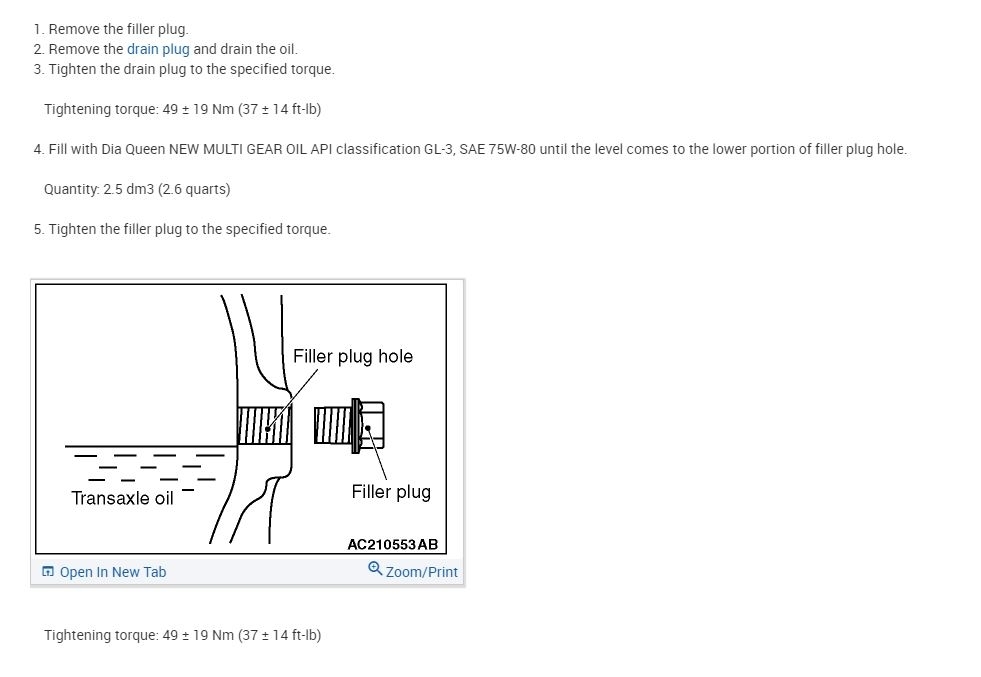 1. Remove the filler plug.
2. Remove the drain plug and drain the oil.
3. Tighten the drain plug to the specified torque.

Tightening torque: 49 ± 19 Nm (37 ± 14 ft-lb)

4. Fill with Dia Queen NEW MULTI GEAR OIL API classification GL-3, SAE 75W-80 until the level comes to the lower portion of filler plug hole.

Quantity: 2.5 dm3 (2.6 quarts)

5. Tighten the filler plug to the specified torque.

Filler plug hole

Transaxle oil

Filler plug

AC210553AB

Open In New Tab

Zoom/Print

Tightening torque: 49 ± 19 Nm (37 ± 14 ft-lb)