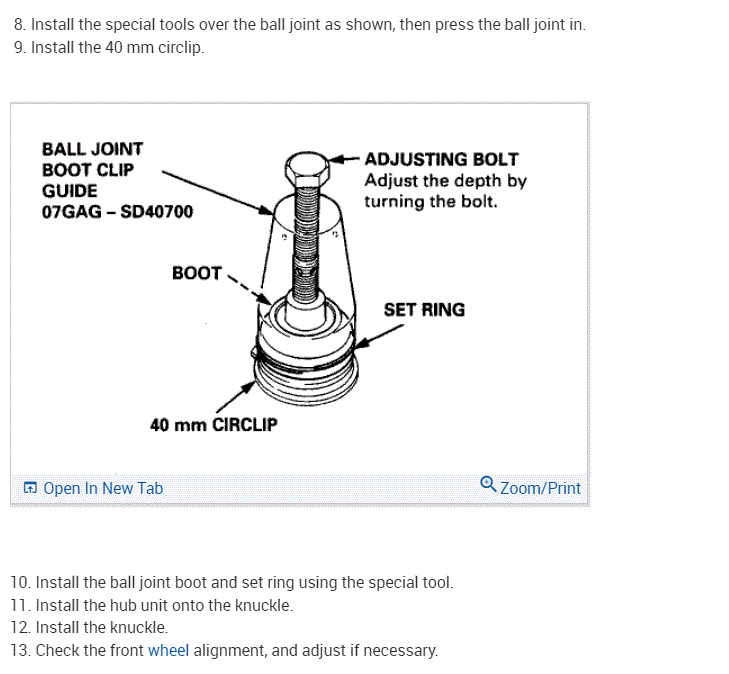 8. Install the special tools over the ball joint as shown, then press the ball joint in.
9. Install the 40 mm circlip.

BALL JOINT BOOT CLIP GUIDE 07GAG – SD40700

ADJUSTING BOLT
Adjust the depth by turning the bolt.

BOOT

SET RING

40 mm CIRCLIP

Open In New Tab

Zoom/Print

10. Install the ball joint boot and set ring using the special tool.
11. Install the hub unit onto the knuckle.
12. Install the knuckle.
13. Check the front wheel alignment, and adjust if necessary.