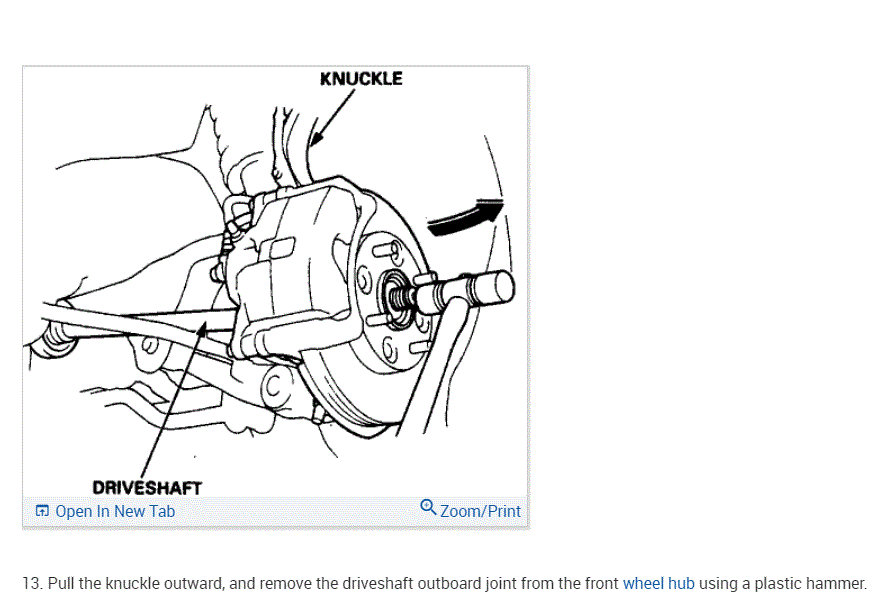 KNUCKLE

DRIVESHAFT

Open In New Tab

Zoom/Print

13. Pull the knuckle outward, and remove the driveshaft outboard joint from the front wheel hub using a plastic hammer.