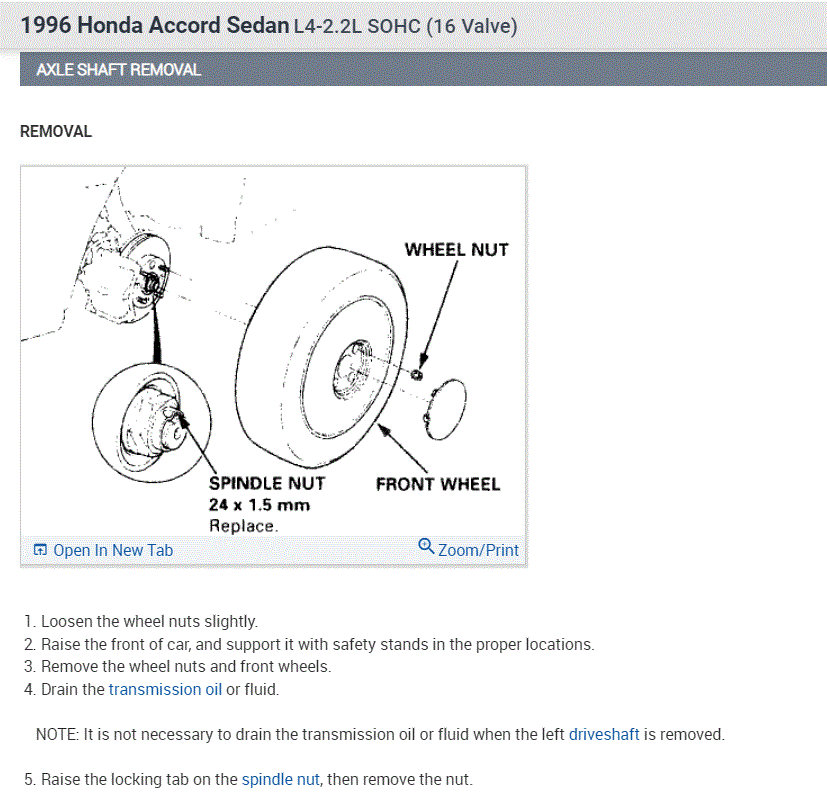 1996 Honda Accord Sedan L4-2.2L SOHC (16 Valve)

AXLE SHAFT REMOVAL

REMOVAL

WHEEL NUT

SPINDLE NUT
24 x 1.5 mm
Replace.

FRONT WHEEL

Open In New Tab

Zoom/Print

1. Loosen the wheel nuts slightly.
2. Raise the front of car, and support it with safety stands in the proper locations.
3. Remove the wheel nuts and front wheels.
4. Drain the transmission oil or fluid.

NOTE: It is not necessary to drain the transmission oil or fluid when the left driveshaft is removed.

5. Raise the locking tab on the spindle nut, then remove the nut.