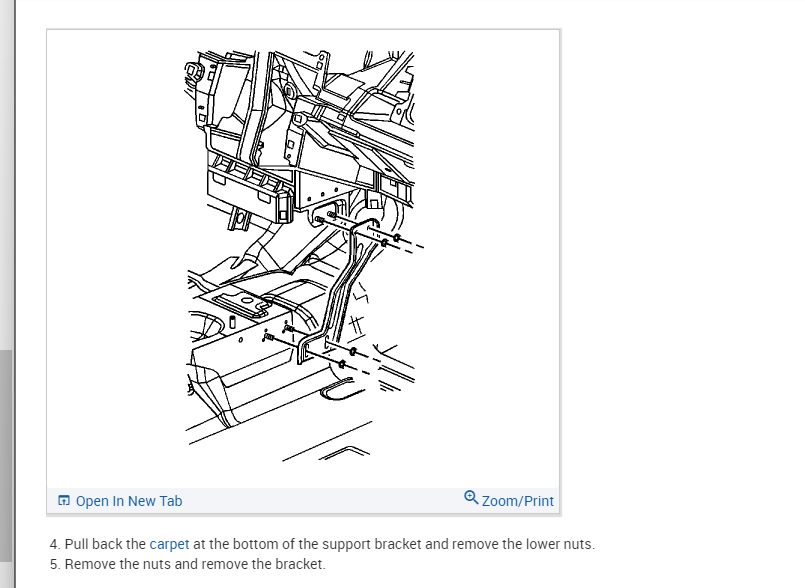 Open In New Tab

Zoom/Print

4. Pull back the carpet at the bottom of the support bracket and remove the lower nuts.
5. Remove the nuts and remove the bracket.