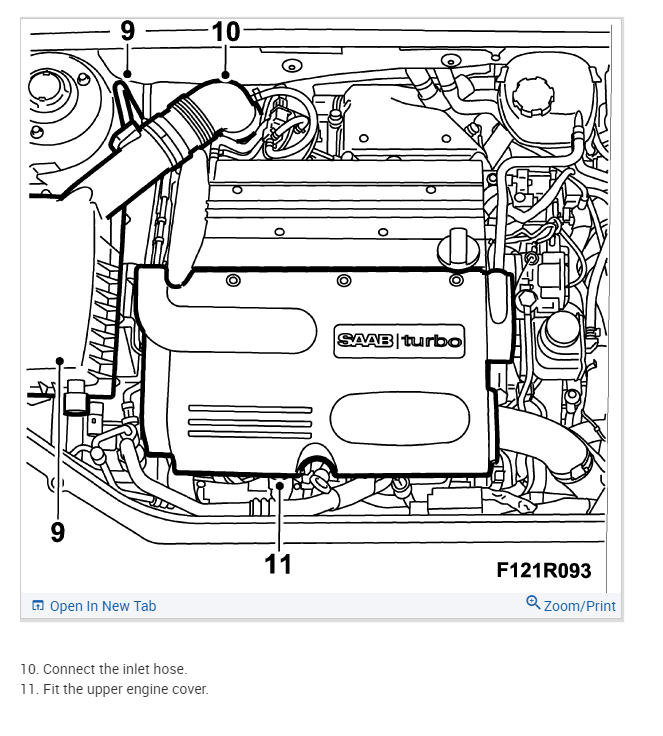 9
10
SAAB turbo
9
11
F121R093

Open In New Tab
Zoom/Print

10. Connect the inlet hose.
11. Fit the upper engine cover.