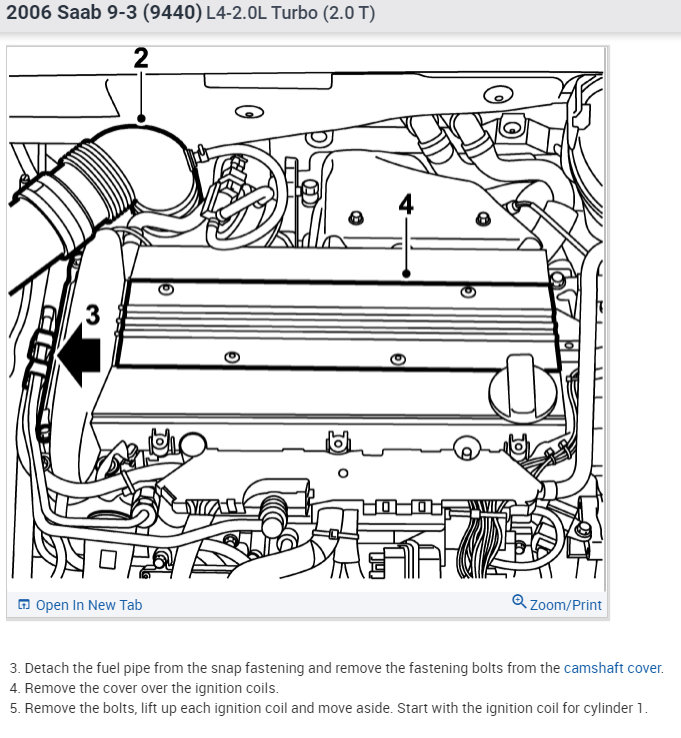 2006 Saab 9-3 (9440) L4-2.0L Turbo (2.0 T)

2

4

3

Open In New Tab

Zoom/Print

3. Detach the fuel pipe from the snap fastening and remove the fastening bolts from the camshaft cover.
4. Remove the cover over the ignition coils.
5. Remove the bolts, lift up each ignition coil and move aside. Start with the ignition coil for cylinder 1.