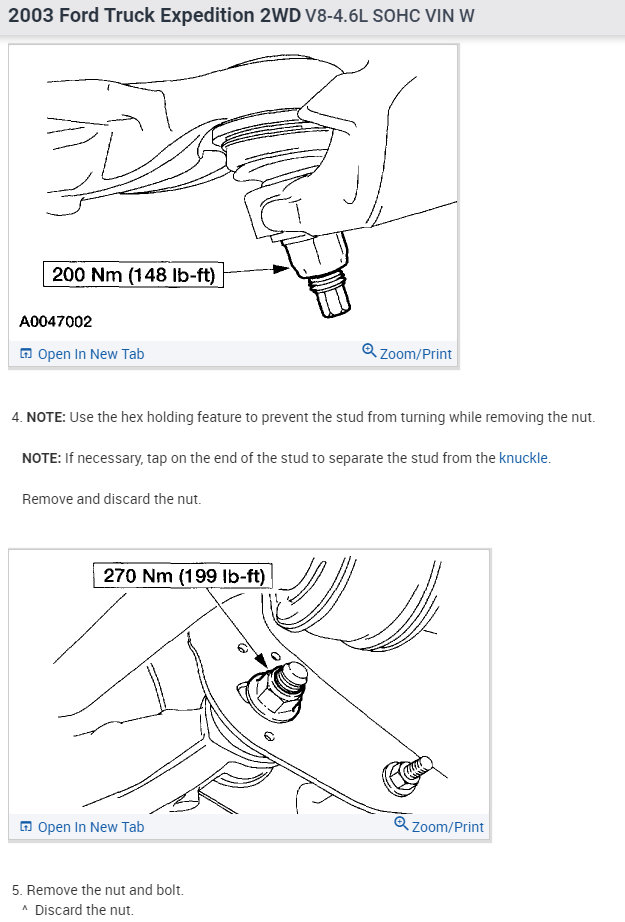 2003 Ford Truck Expedition 2WD V8-4.6L SOHC VIN W

200 Nm (148 lb-ft)

A0047002

Open In New Tab

Zoom/Print

4. NOTE: Use the hex holding feature to prevent the stud from turning while removing the nut.

NOTE: If necessary, tap on the end of the stud to separate the stud from the knuckle.

Remove and discard the nut.

270 Nm (199 lb-ft)

Open In New Tab

Zoom/Print

5. Remove the nut and bolt.
^ Discard the nut.