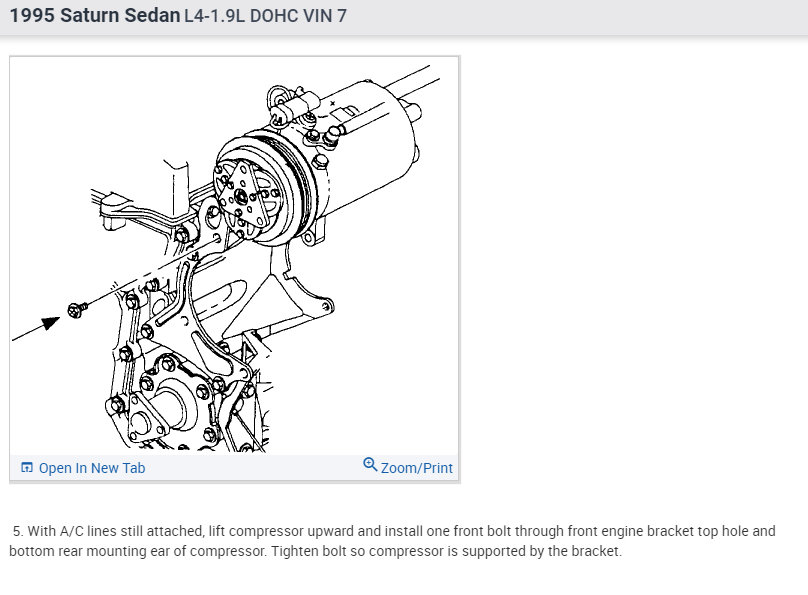 1995 Saturn Sedan L4-1.9L DOHC VIN 7

Open In New Tab

Zoom/Print

5. With A/C lines still attached, lift compressor upward and install one front bolt through front engine bracket top hole and bottom rear mounting ear of compressor. Tighten bolt so compressor is supported by the bracket.