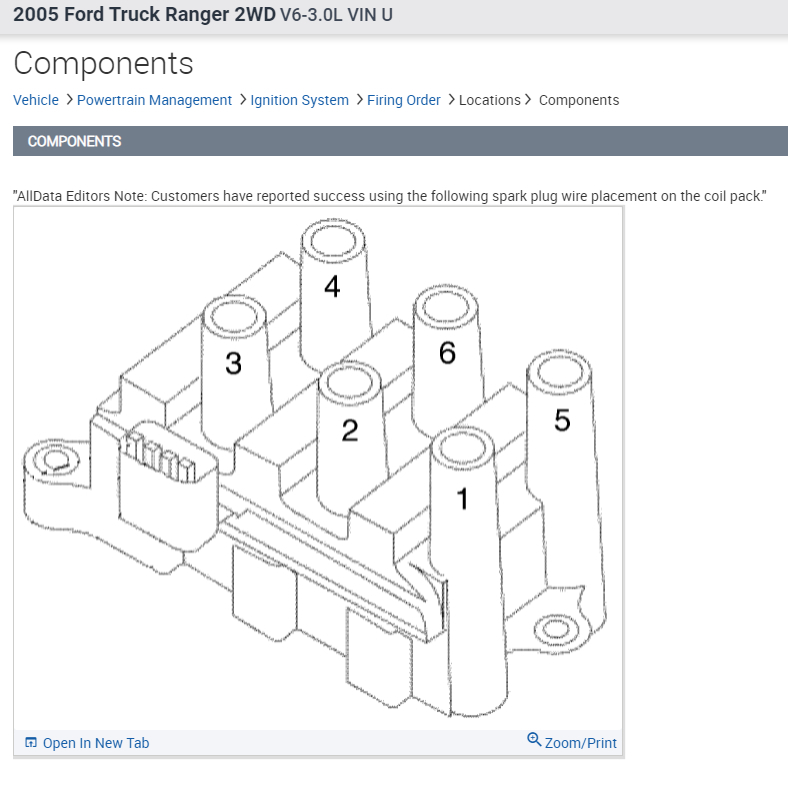 2005 Ford Truck Ranger 2WD V6-3.0L VIN U

Components

Vehicle > Powertrain Management > Ignition System > Firing Order > Locations > Components

COMPONENTS

"AllData Editors Note: Customers have reported success using the following spark plug wire placement on the coil pack."

4
3
6
2
5
1

Open In New Tab
Zoom/Print