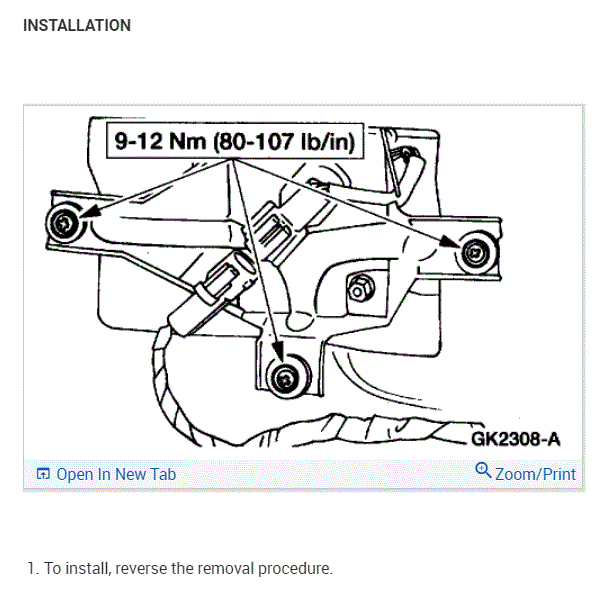 INSTALLATION

9-12 Nm (80-107 lb/in)

GK2308-A

Open In New Tab

Zoom/Print

1. To install, reverse the removal procedure.