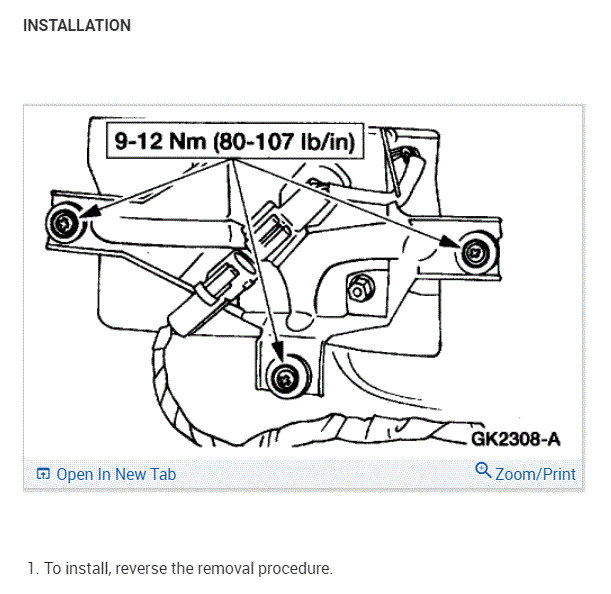 INSTALLATION

9-12 Nm (80-107 lb/in)

GK2308-A

Open In New Tab

Zoom/Print

1. To install, reverse the removal procedure.