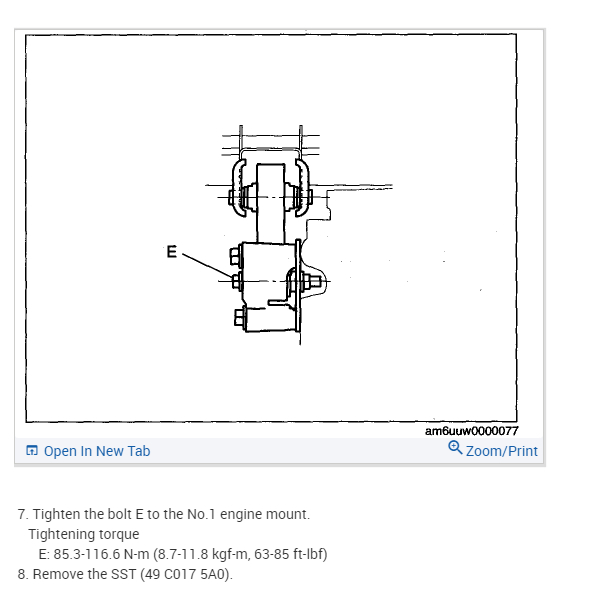 E

am6uuw0000077

Open In New Tab

Zoom/Print

7. Tighten the bolt E to the No.1 engine mount.
Tightening torque
E: 85.3-116.6 N-m (8.7-11.8 kgf-m, 63-85 ft-lbf)
8. Remove the SST (49 C017 5A0).