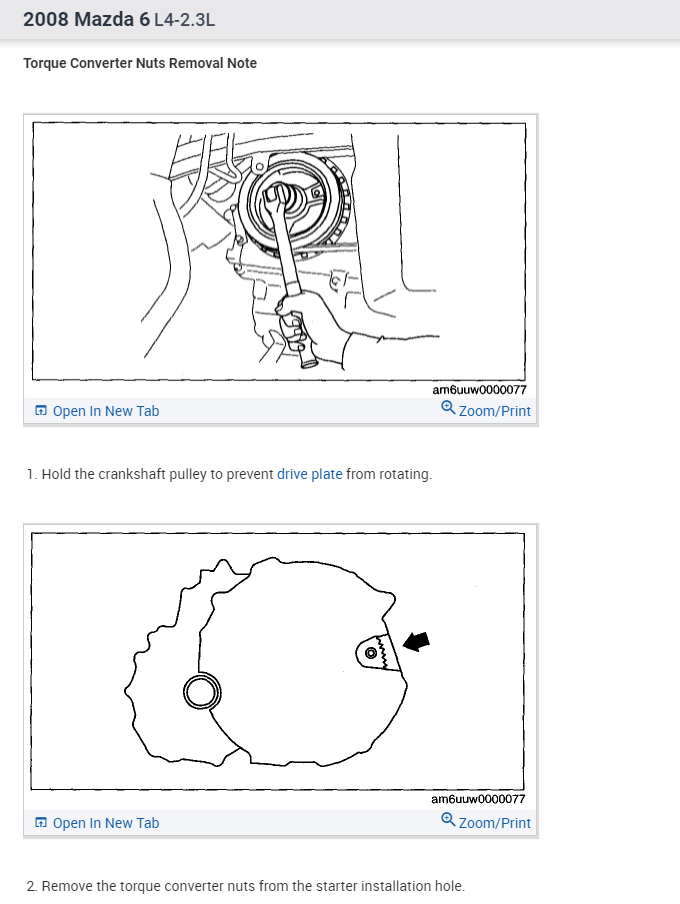 2008 Mazda 6 L4-2.3L

Torque Converter Nuts Removal Note

am6uuw0000077

Open In New Tab

Zoom/Print

1. Hold the crankshaft pulley to prevent drive plate from rotating.

am6uuw0000077

Open In New Tab

Zoom/Print

2. Remove the torque converter nuts from the starter installation hole.