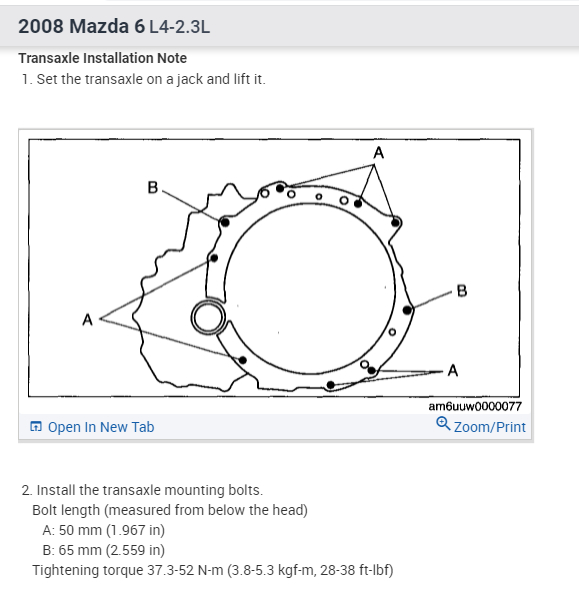 2008 Mazda 6 L4-2.3L

Transaxle Installation Note

1. Set the transaxle on a jack and lift it.

A

B

B

A

A

am6uuw0000077

Open In New Tab

Zoom/Print

2. Install the transaxle mounting bolts.

Bolt length (measured from below the head)

A: 50 mm (1.967 in)

B: 65 mm (2.559 in)

Tightening torque 37.3-52 N-m (3.8-5.3 kgf-m, 28-38 ft-lbf)